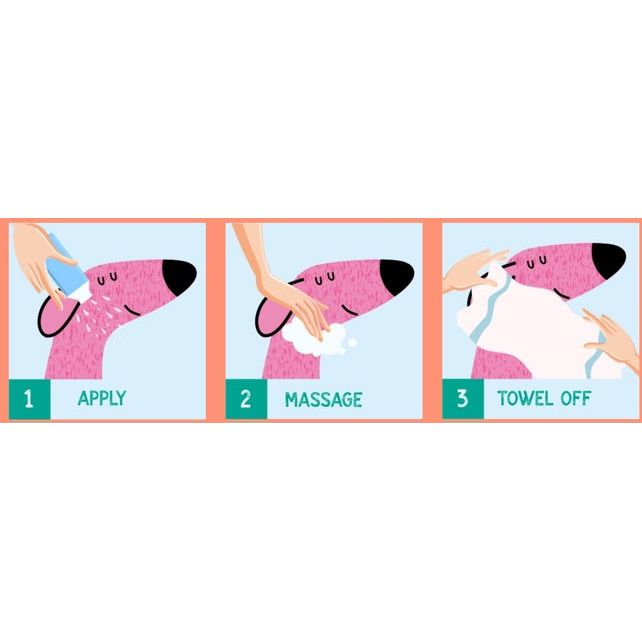 1 APPLY

2 MASSAGE

3 TOWEL OFF